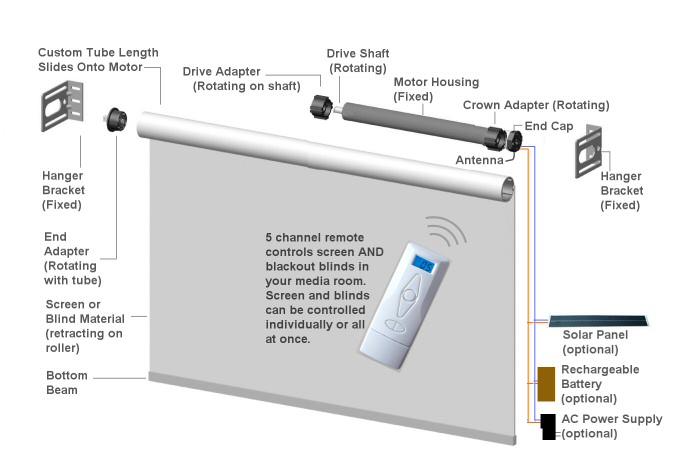 Custom Tube Length Slides Onto Motor

Drive Adapter (Rotating on shaft)

Drive Shaft (Rotating)

Motor Housing (Fixed)

Crown Adapter (Rotating)

End Cap

Antenna

Hanger Bracket (Fixed)

Hanger Bracket (Fixed)

End Adapter (Rotating with tube)

Screen or Blind Material (retracting on roller)

Bottom Beam

5 channel remote controls screen AND blackout blinds in your media room. Screen and blinds can be controlled individually or all at once.

Solar Panel (optional)

Rechargeable Battery (optional)

AC Power Supply (optional)